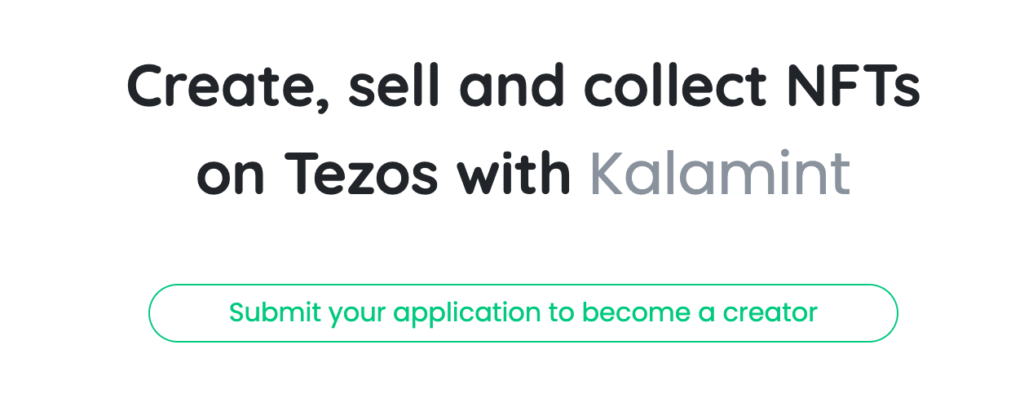 Create, sell and collect NFTs on Tezos with Kalamint

Submit your application to become a creator